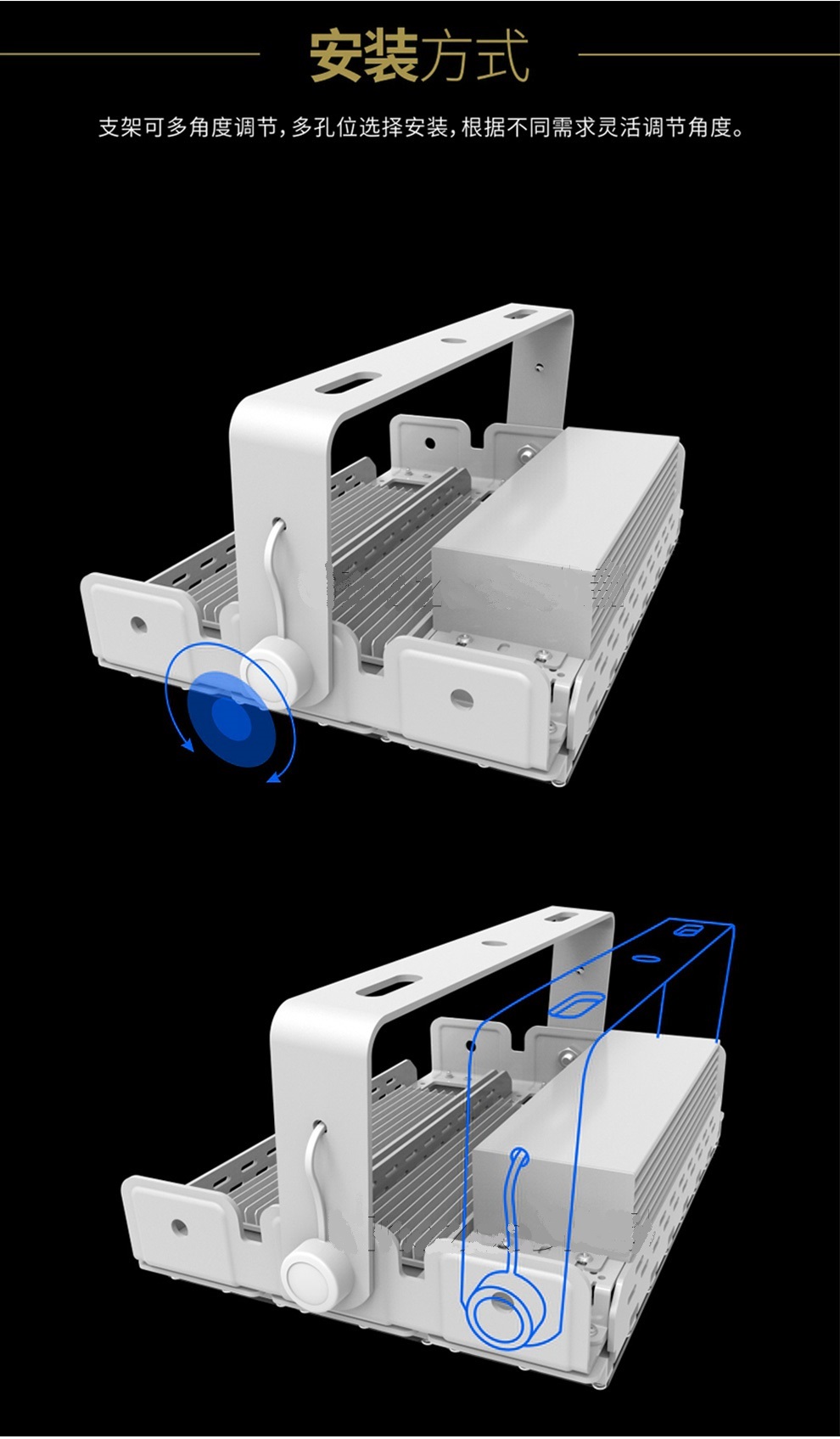 安装方式

支架可多角度调节，多孔位选择安装，根据不同需求灵活调节角度。